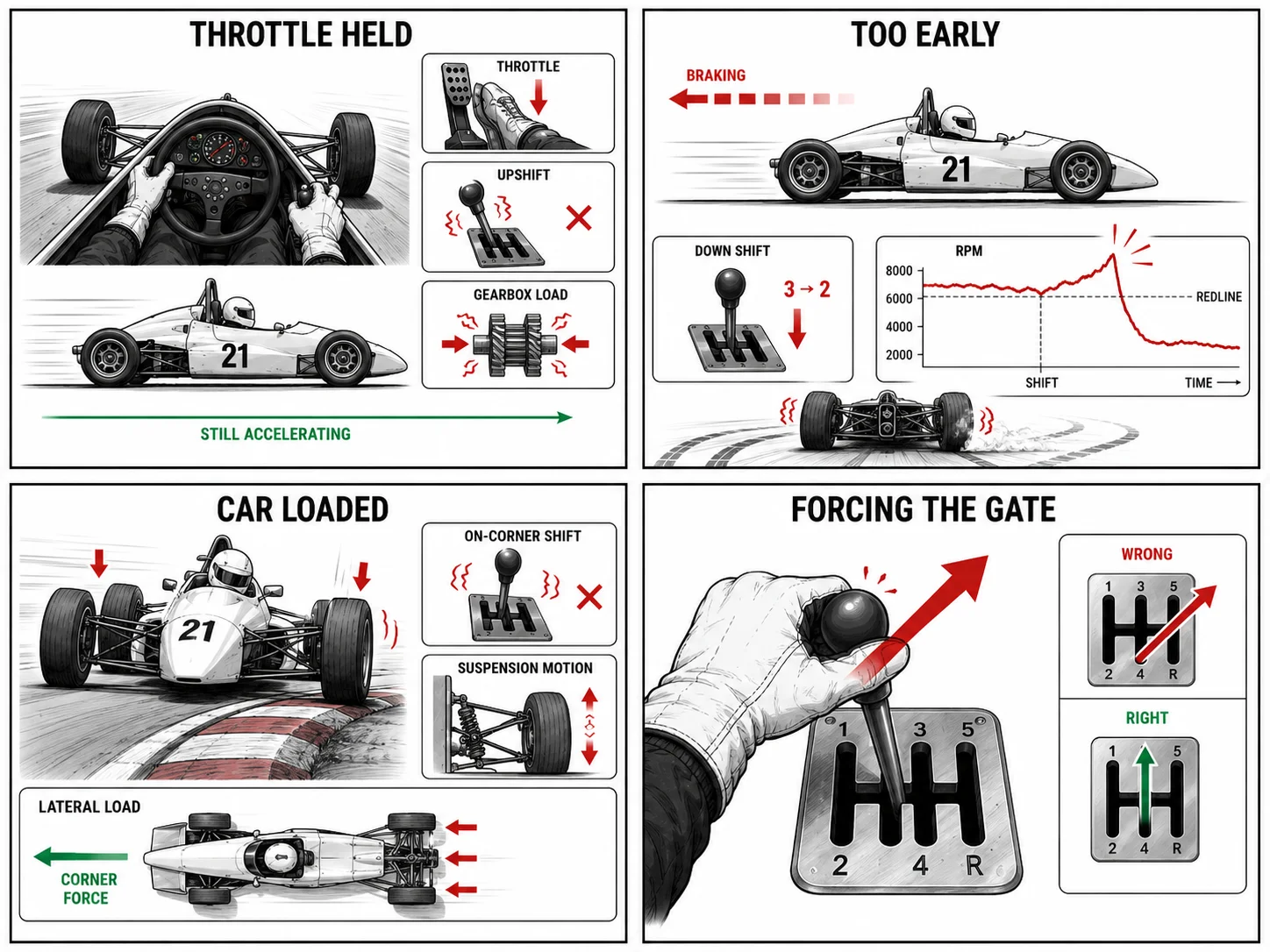 THROTTLE HELD

THROTTLE

UPSHIFT

GEARBOX LOAD

21

STILL ACCELERATING

TOO EARLY

BRAKING

21

DOWN SHIFT

3 → 2

RPM

8000
6000
4000
2000

REDLINE

SHIFT

TIME

CAR LOADED

21

ON-CORNER SHIFT

SUSPENSION MOTION

LATERAL LOAD

CORNER FORCE

FORCING THE GATE

1 3 5
2 4 R

WRONG

1 3 5
2 4 R

RIGHT

1 5
2 4 R